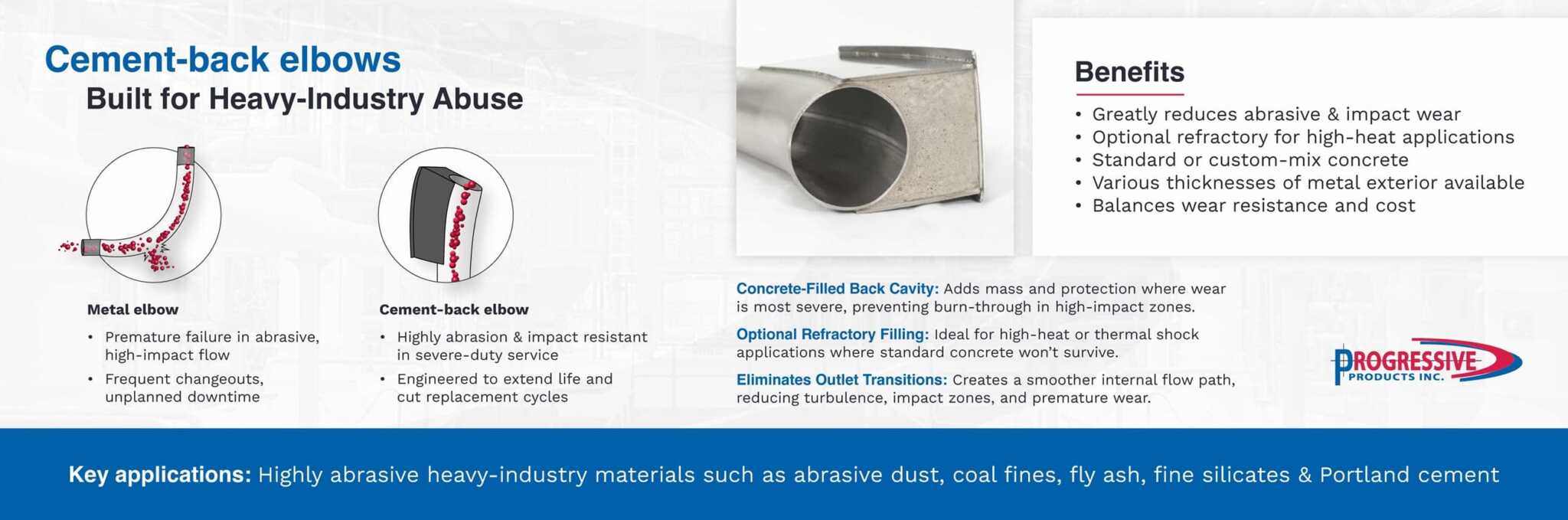 Cement-back elbows
Built for Heavy-Industry Abuse

Metal elbow
• Premature failure in abrasive, high-impact flow
• Frequent changeouts, unplanned downtime

Cement-back elbow
• Highly abrasion & impact resistant in severe-duty service
• Engineered to extend life and cut replacement cycles

Benefits
• Greatly reduces abrasive & impact wear
• Optional refractory for high-heat applications
• Standard or custom-mix concrete
• Various thicknesses of metal exterior available
• Balances wear resistance and cost

Concrete-Filled Back Cavity: Adds mass and protection where wear is most severe, preventing burn-through in high-impact zones.

Optional Refractory Filling: Ideal for high-heat or thermal shock applications where standard concrete won't survive.

Eliminates Outlet Transitions: Creates a smoother internal flow path, reducing turbulence, impact zones, and premature wear.

PROGRESSIVE PRODUCTS INC.

Key applications: Highly abrasive heavy-industry materials such as abrasive dust, coal fines, fly ash, fine silicates & Portland cement